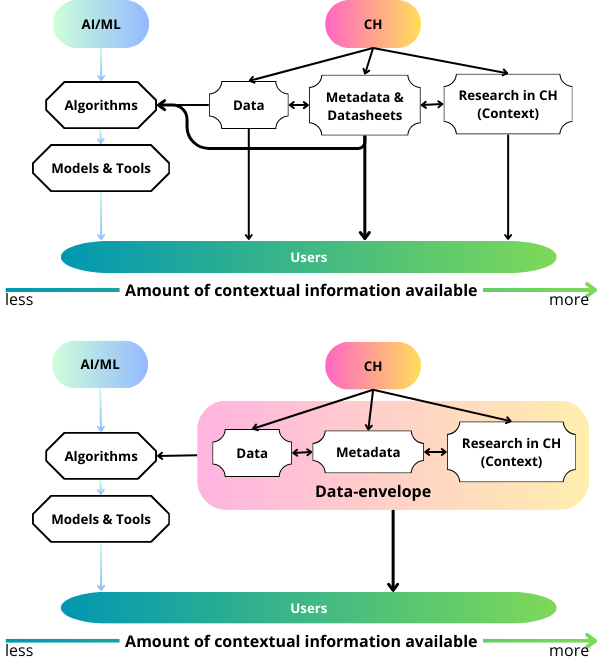 AI/ML

CH

Algorithms

Data

Metadata & Datasheets

Research in CH (Context)

Models & Tools

Users

less Amount of contextual information available more

AI/ML

CH

Algorithms

Data

Metadata

Research in CH (Context)

Data-envelope

Models & Tools

Users

less Amount of contextual information available more